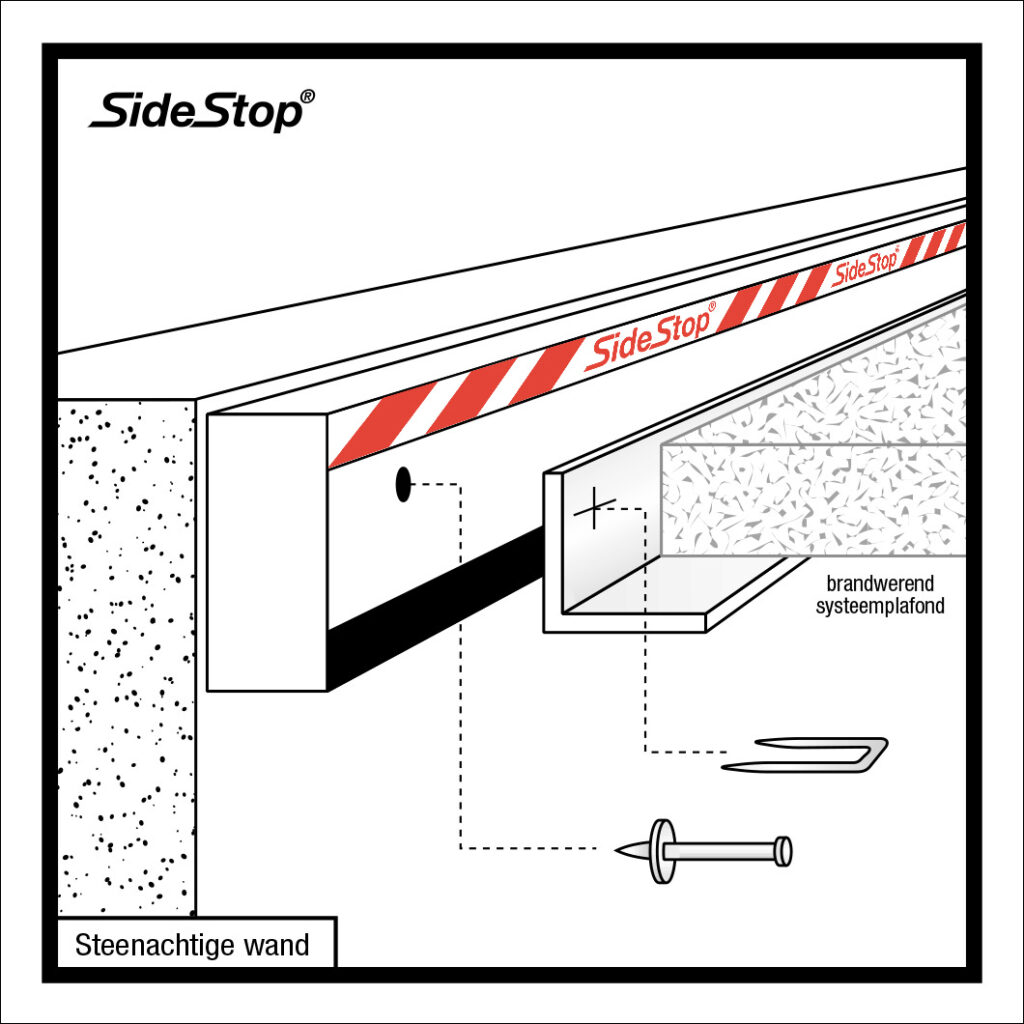 SideStop®

SideStop®

SideStop®

brandwerend systeemplafond

Steenachtige wand