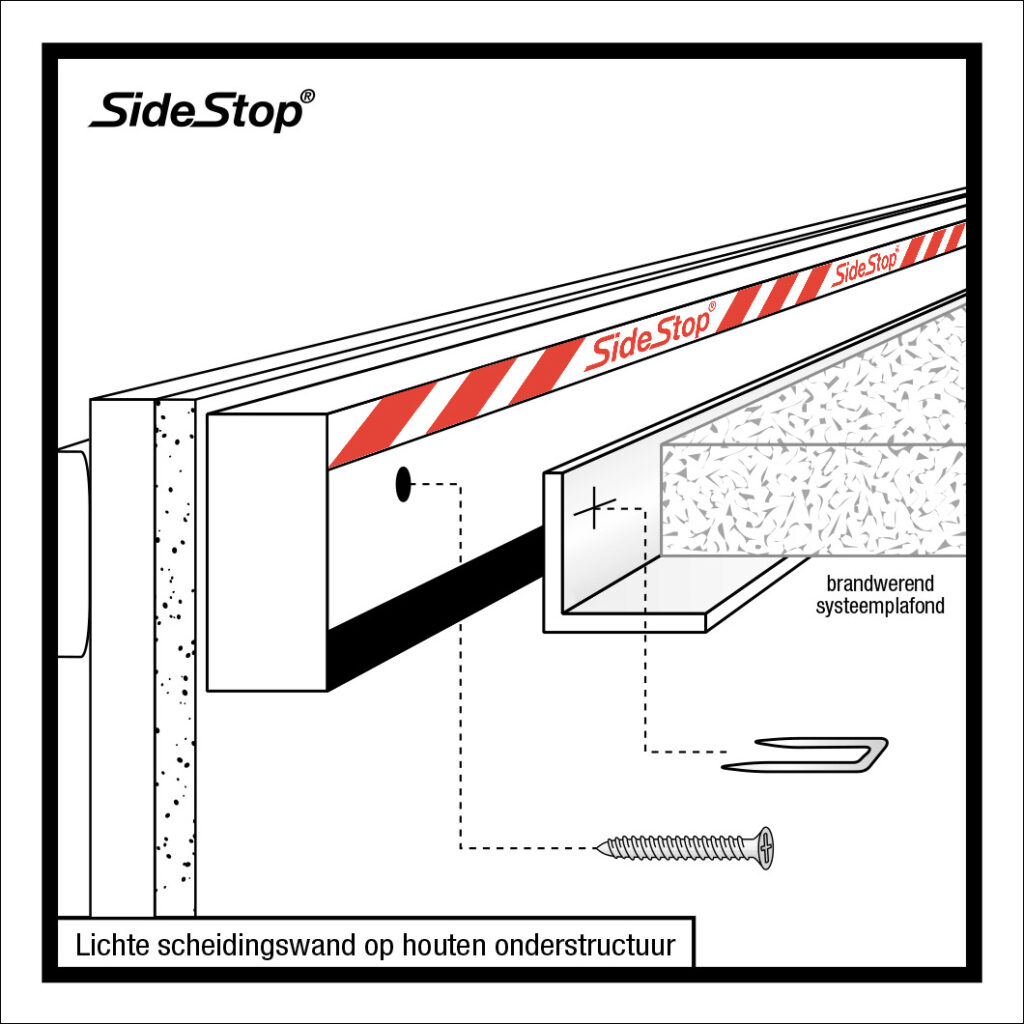 SideStop®

SideStop®

SideStop®

brandwerend systeemplafond

Lichte scheidingswand op houten onderstructuur