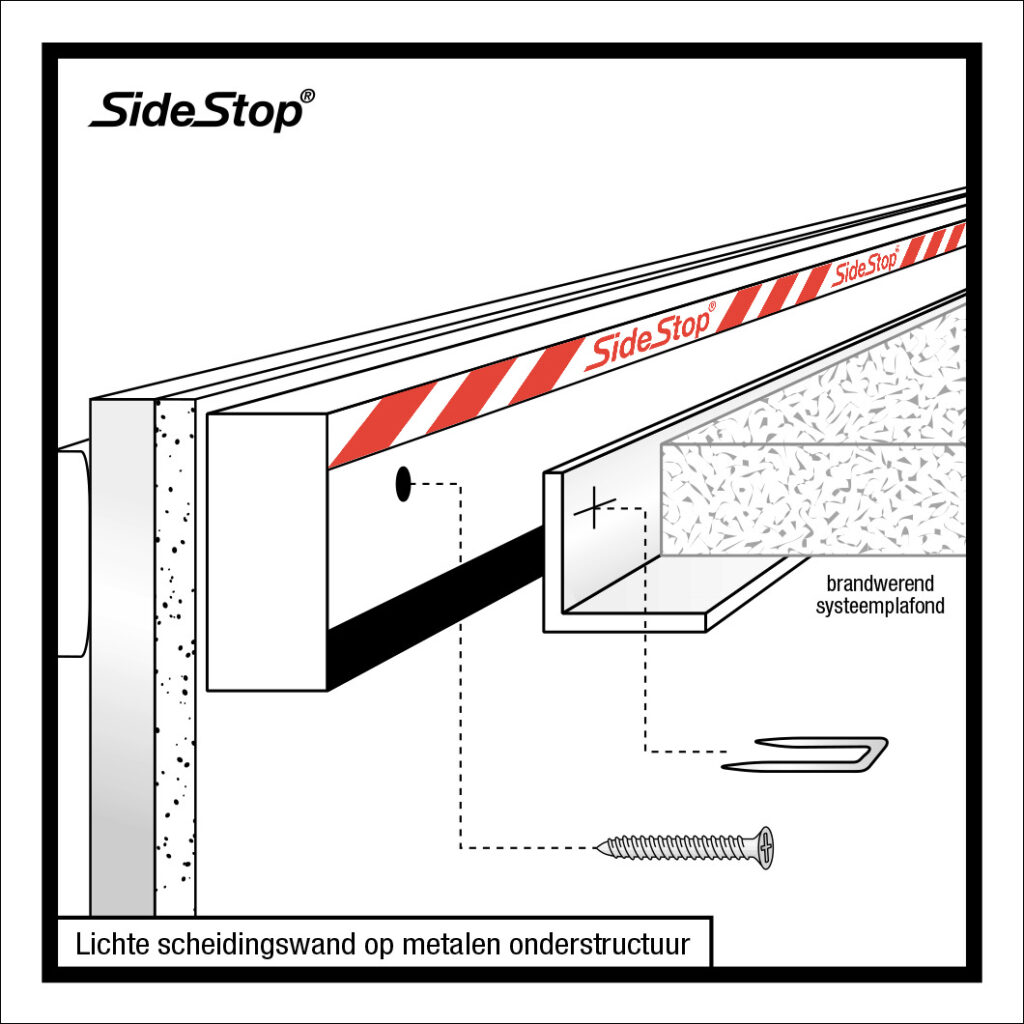 SideStop®

SideStop®

SideStop®

brandwerend systeemplafond

Lichte scheidingswand op metalen onderstructuur